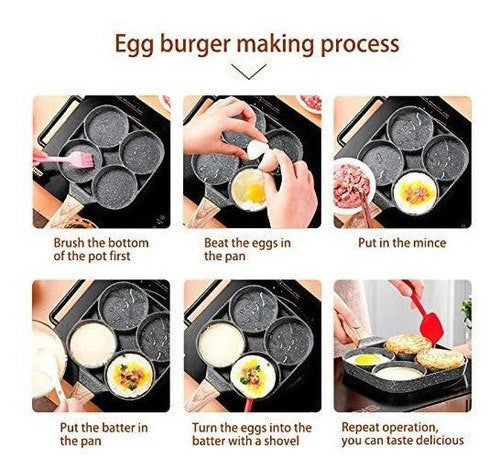 Egg burger making process

Brush the bottom of the pot first

Beat the eggs in the pan

Put in the mince

Put the batter in the pan

Turn the eggs into the batter with a shovel

Repeat operation, you can taste delicious